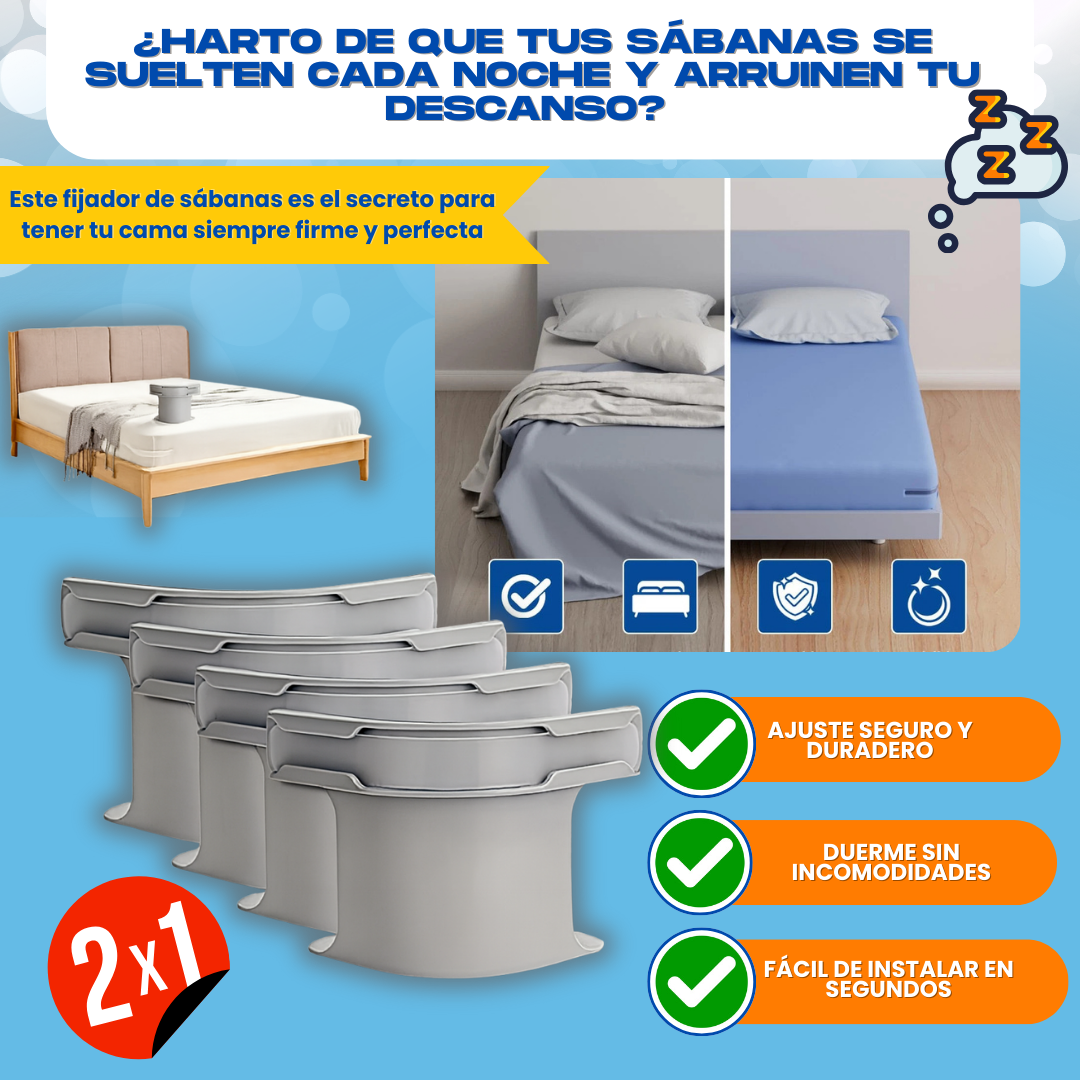 ¿HARTO DE QUE TUS SÁBANAS SE SUELTEN CADA NOCHE Y ARRUINEN TU DESCANSO?

Z Z Z

Este fijador de sábanas es el secreto para tener tu cama siempre firme y perfecta

AJUSTE SEGURO Y DURADERO

DUERME SIN INCOMODIDADES

FÁCIL DE INSTALAR EN SEGUNDOS

2x1